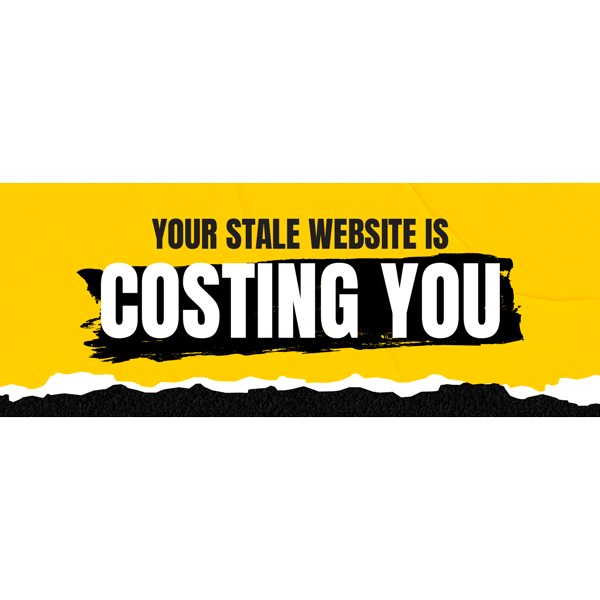 YOUR STALE WEBSITE IS
COSTING YOU